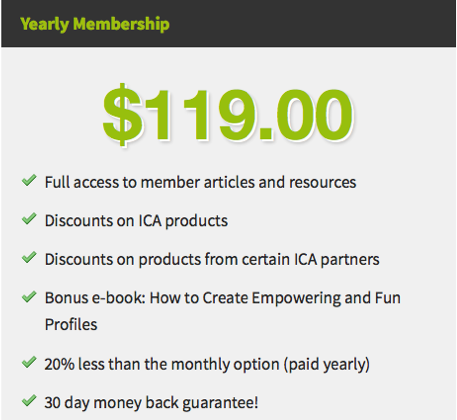 Yearly Membership

$119.00

Full access to member articles and resources

Discounts on ICA products

Discounts on products from certain ICA partners

Bonus e-book: How to Create Empowering and Fun Profiles

20% less than the monthly option (paid yearly)

30 day money back guarantee!