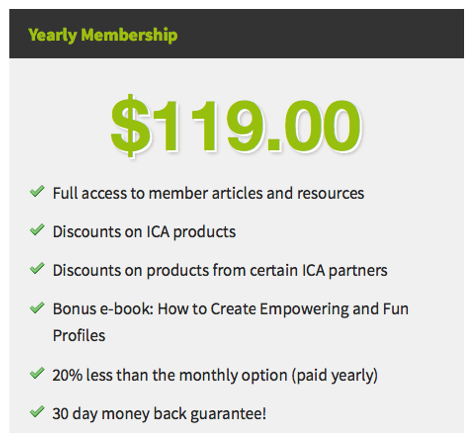 Yearly Membership

$119.00

Full access to member articles and resources

Discounts on ICA products

Discounts on products from certain ICA partners

Bonus e-book: How to Create Empowering and Fun Profiles

20% less than the monthly option (paid yearly)

30 day money back guarantee!