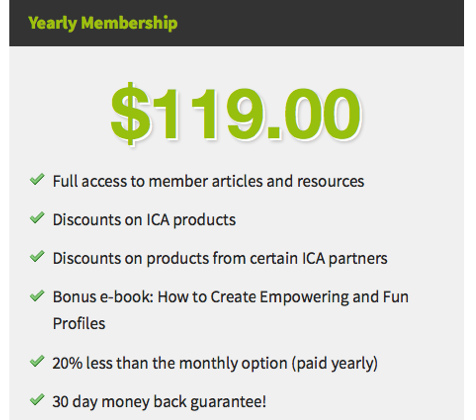 Yearly Membership

$119.00

Full access to member articles and resources

Discounts on ICA products

Discounts on products from certain ICA partners

Bonus e-book: How to Create Empowering and Fun Profiles

20% less than the monthly option (paid yearly)

30 day money back guarantee!