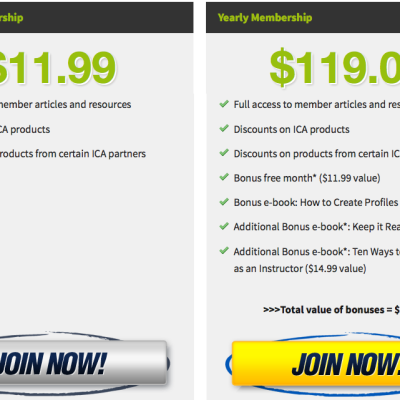 rship

$11.99

member articles and resources

CA products

roducts from certain ICA partners

JOIN NOW!

Yearly Membership

$119.0

Full access to member articles and res

Discounts on ICA products

Discounts on products from certain IC

Bonus free month* ($11.99 value)

Bonus e-book: How to Create Profiles

Additional Bonus e-book*: Keep it Rea

Additional Bonus e-book*: Ten Ways t as an Instructor ($14.99 value)

>>>Total value of bonuses = $

JOIN NOW